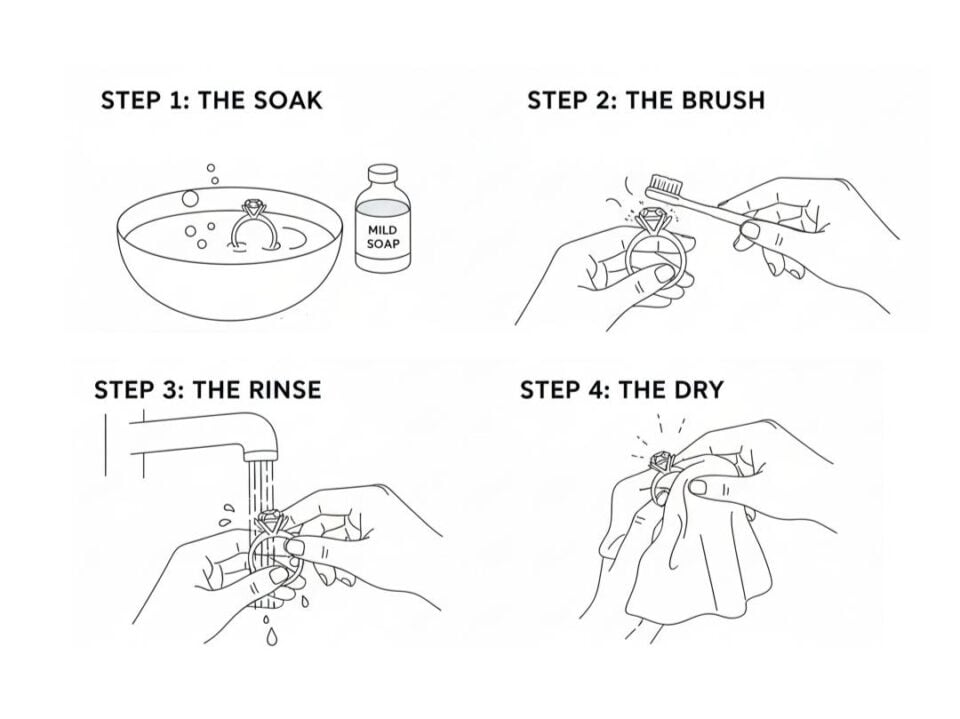 STEP 1: THE SOAK

MILD SOAP

STEP 2: THE BRUSH

STEP 3: THE RINSE

STEP 4: THE DRY